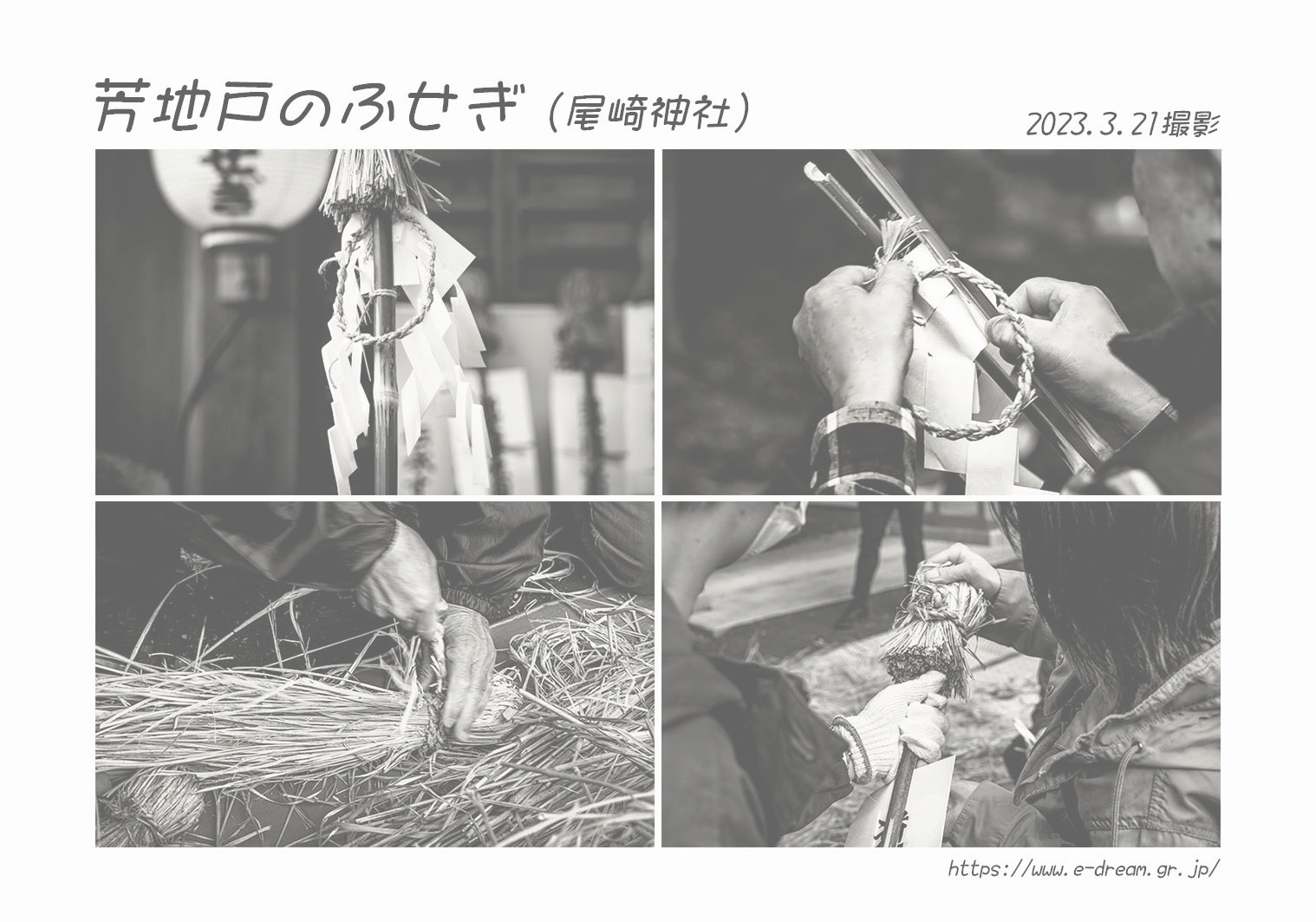 芳地戸のふせぎ（尾崎神社）

2023.3.21撮影

https://www.e-dream.gr.jp/